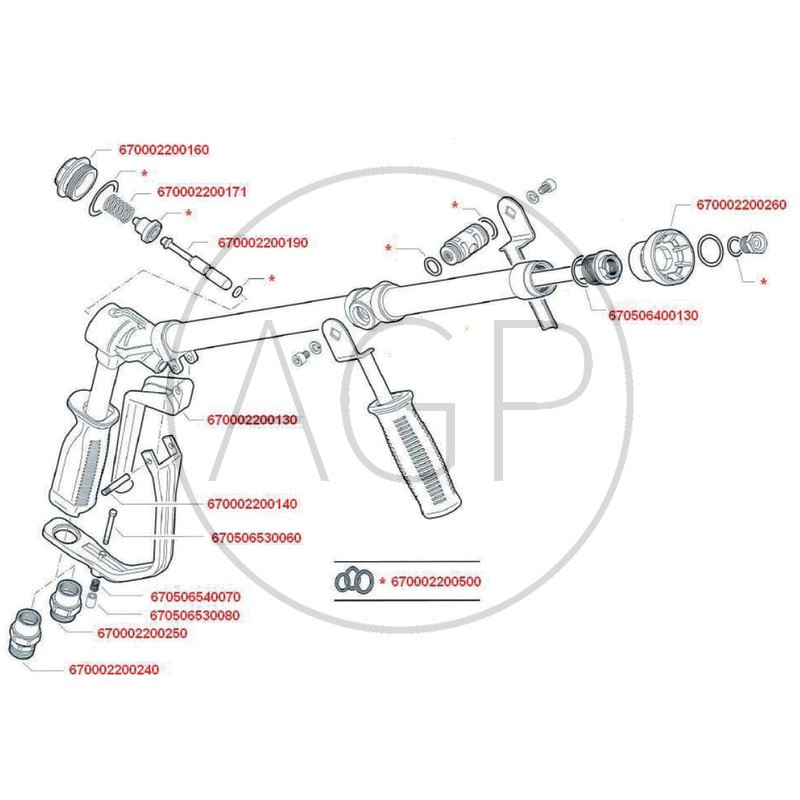 670002200160
*
670002200171
*
670002200190
*
*
*
670002200260
*
670506400130
670002200130
670002200140
670506530060
* 670002200500
670506540070
670506530080
670002200250
670002200240
AGP