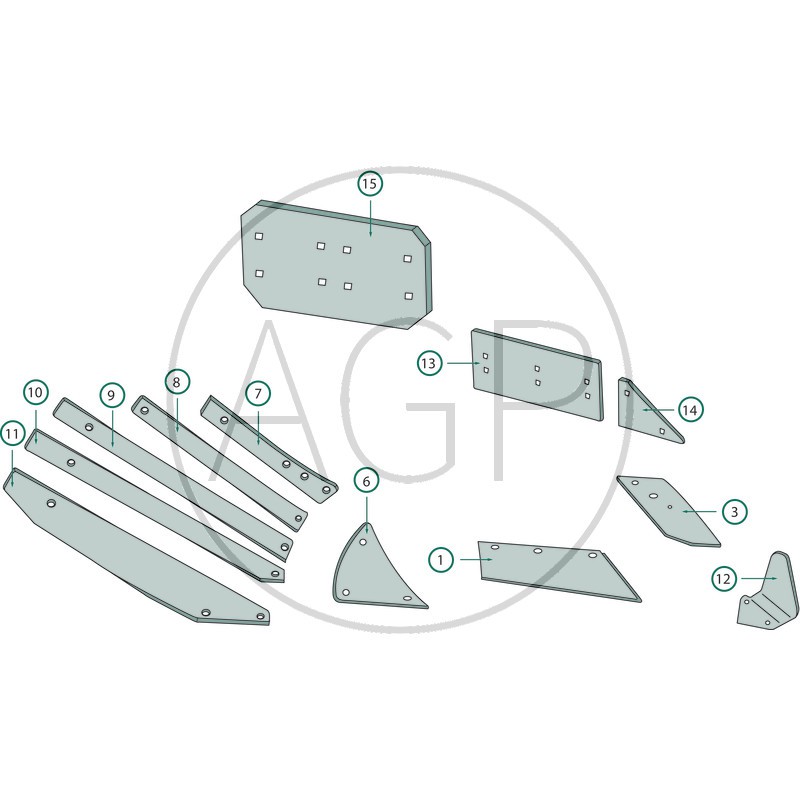 15
13
14
10
9
8
7
11
6
3
1
12
AGP