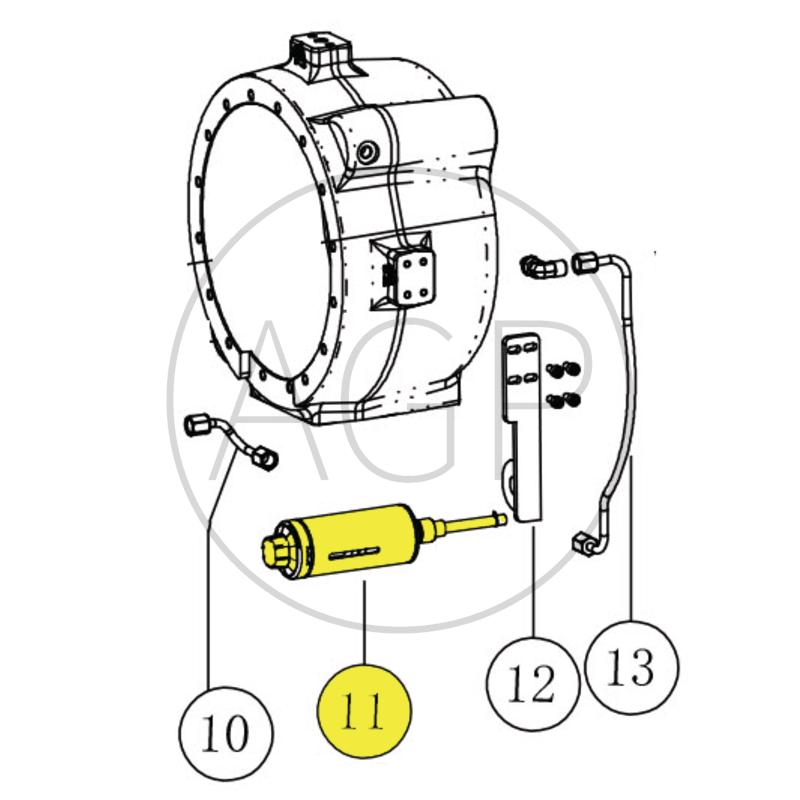 AGP

10

11

12

13