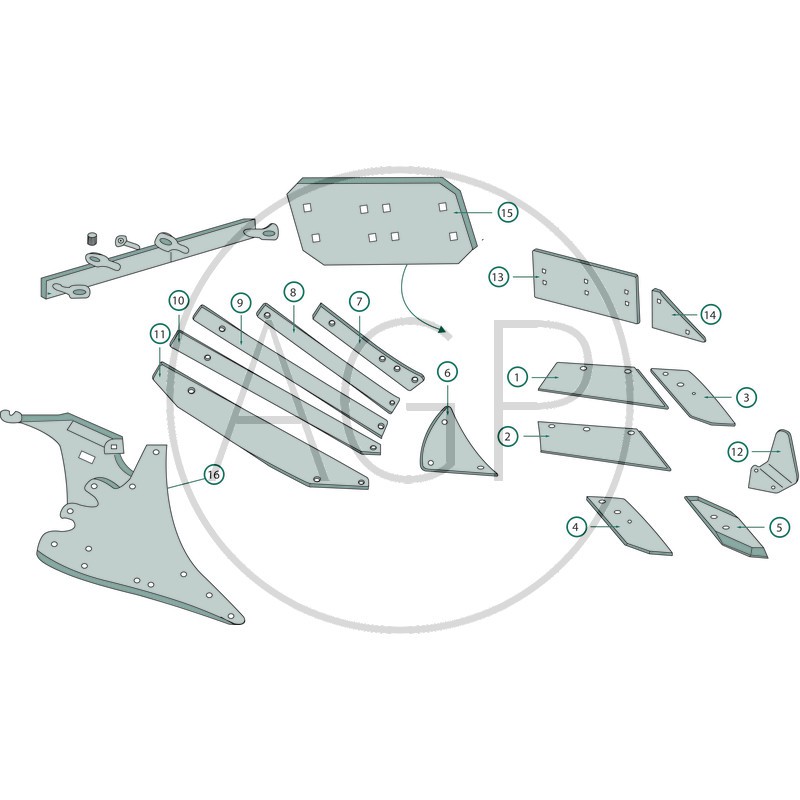 AGP

15

13

14

10

9

8

7

11

6

1

3

2

12

16

4

5